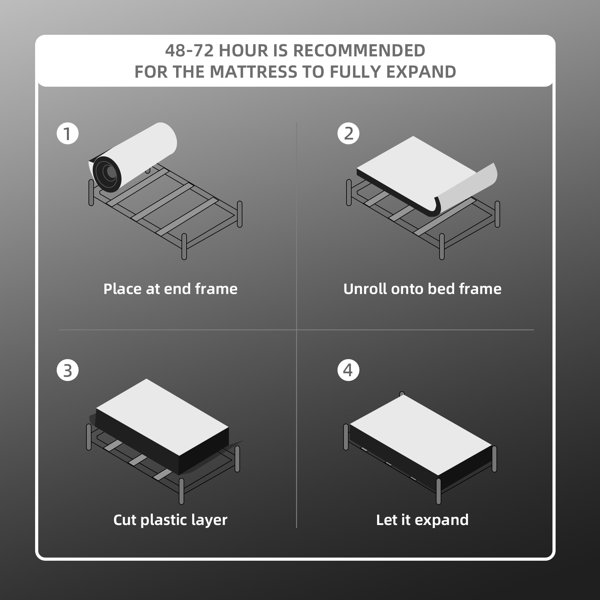 48-72 HOUR IS RECOMMENDED
FOR THE MATTRESS TO FULLY EXPAND

1
Place at end frame

2
Unroll onto bed frame

3
Cut plastic layer

4
Let it expand